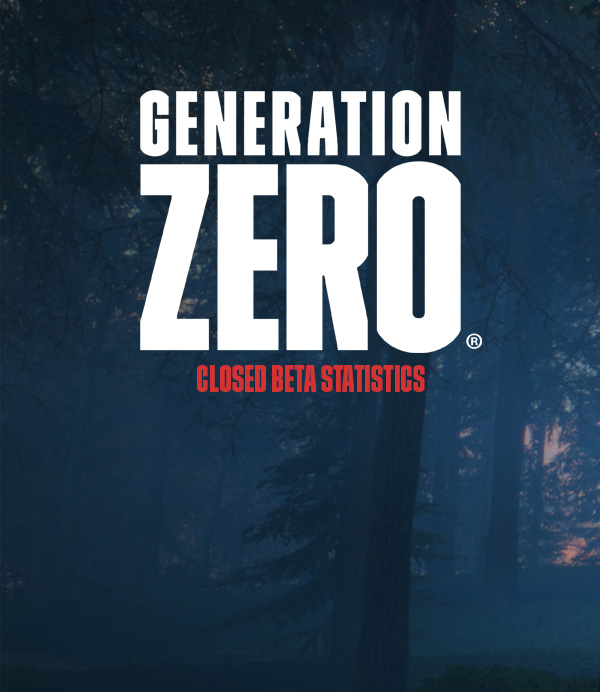 GENERATION
ZERO®

CLOSED BETA STATISTICS